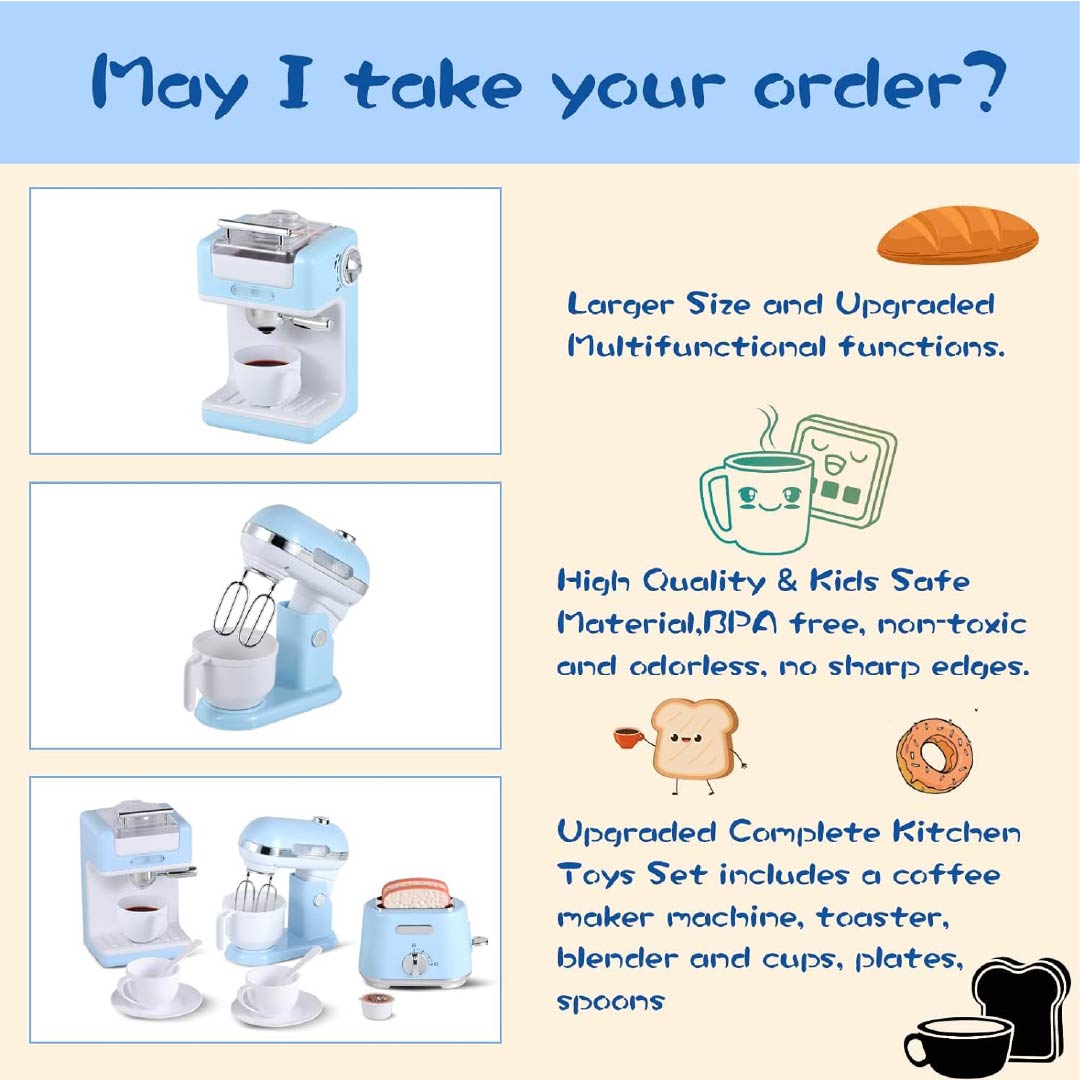 May I take your order?

Larger Size and Upgraded Multifunctional functions.

High Quality & Kids Safe Material,BPA free, non-toxic and odorless, no sharp edges.

Upgraded Complete Kitchen Toys Set includes a coffee maker machine, toaster, blender and cups, plates, spoons